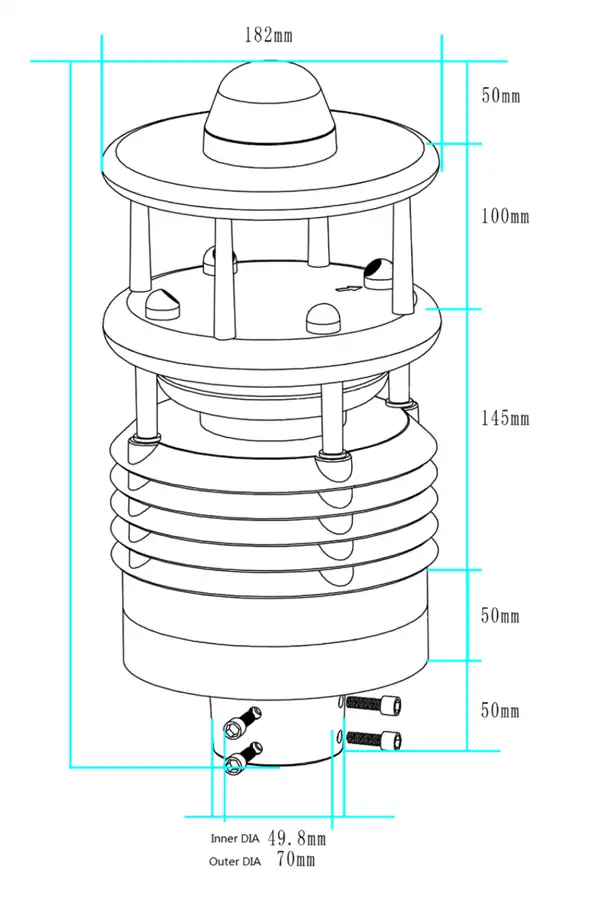 182mm

50mm

100mm

145mm

50mm

50mm

Inner DIA 49.8mm
Outer DIA 70mm