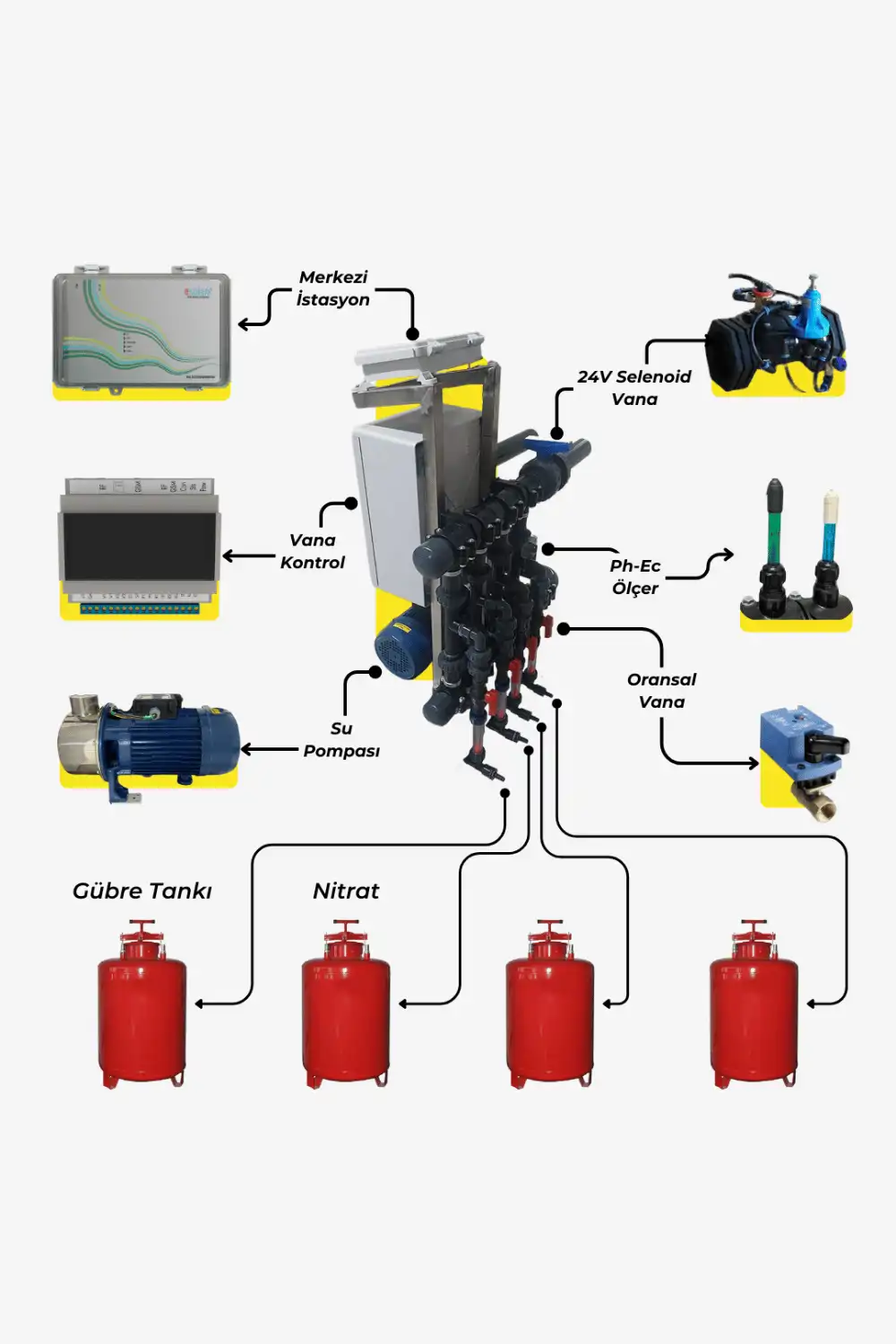 Merkezi İstasyon

24V Selenoid Vana

Vana Kontrol

Ph-Ec Ölçer

Oransal Vana

Su Pompası

Gübre Tankı

Nitrat