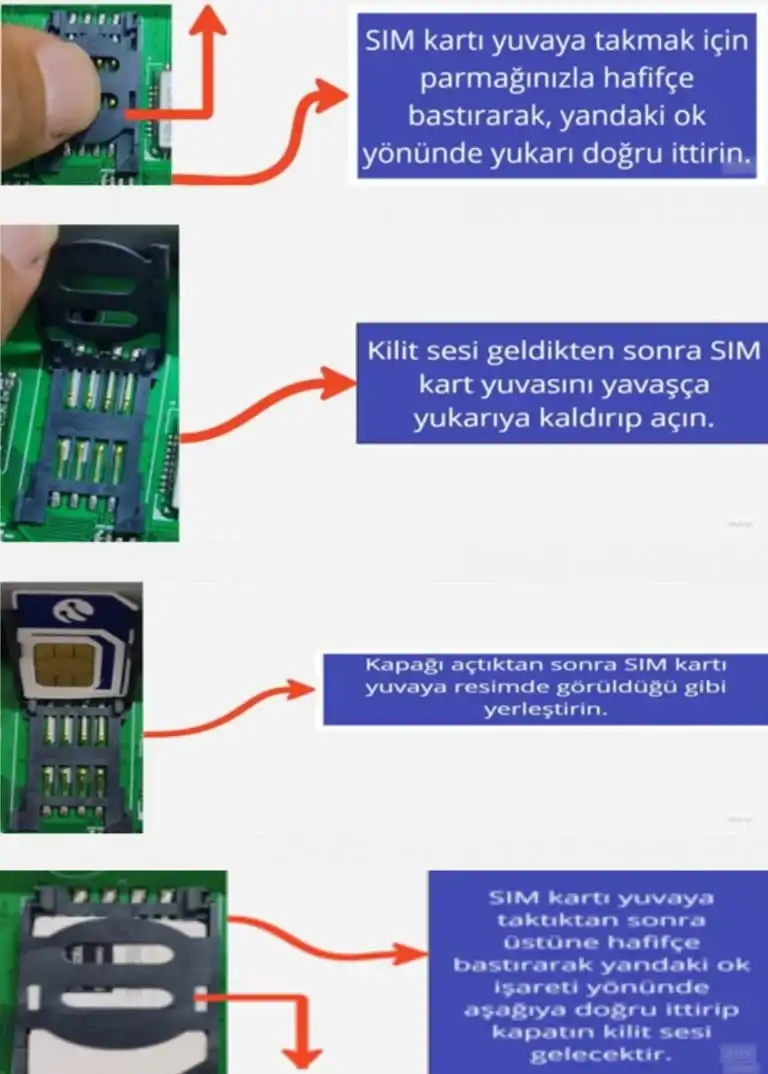 SIM kartı yuvaya takmak için parmağınızla hafifçe bastırarak, yandaki ok yönünde yukarı doğru ittirin.

Kilit sesi geldikten sonra SIM kart yuvasını yavaşça yukarıya kaldırıp açın.

Kapağı açtıktan sonra SIM kartı yuvaya resimde görüldüğü gibi yerleştirin.

SIM kartı yuvaya taktıktan sonra üstüne hafifçe bastırarak yandaki ok işareti yönünde aşağıya doğru ittirip kapatın kilit sesi gelecektir.