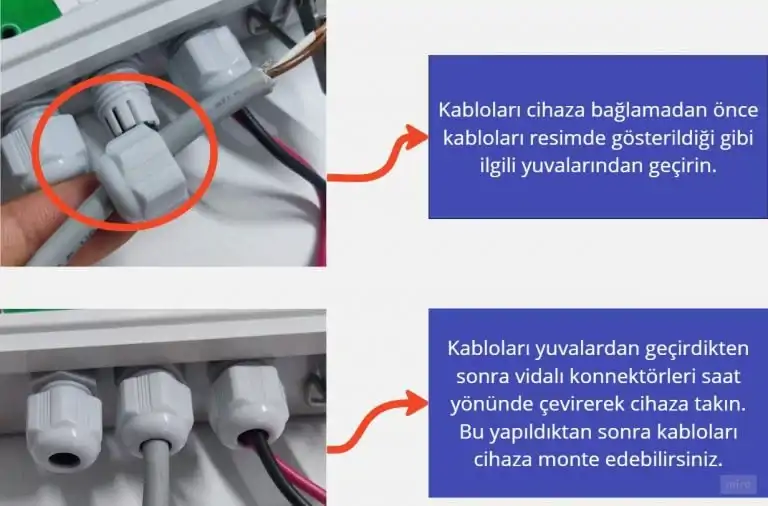 Kabloları cihaza bağlamadan önce kabloları resimde gösterildiği gibi ilgili yuvalarından geçirin.

Kabloları yuvalardan geçirdikten sonra vidalı konnektörleri saat yönünde çevirerek cihaza takın. Bu yapıldıktan sonra kabloları cihaza monte edebilirsiniz.

miro